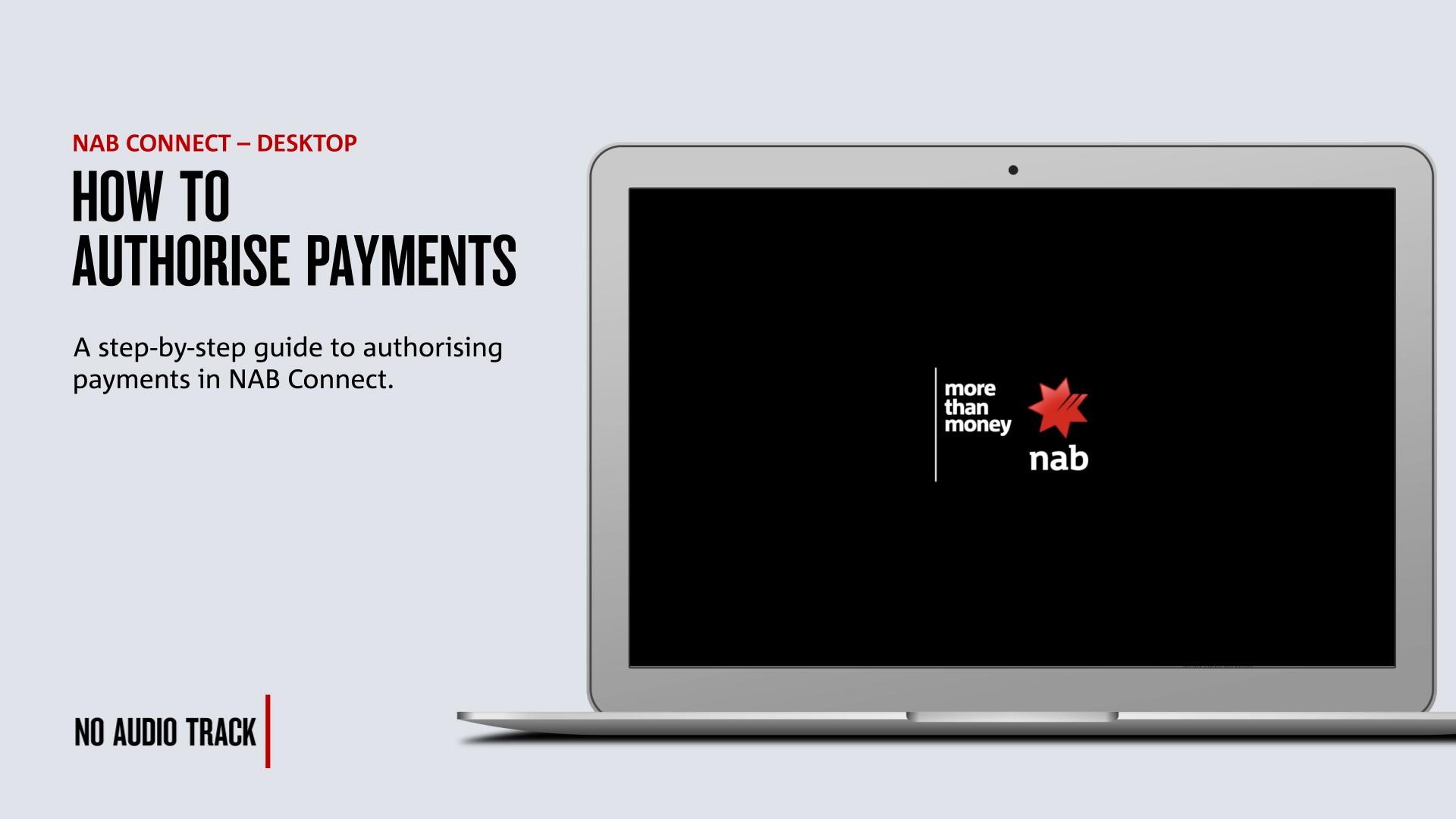 NAB CONNECT – DESKTOP

HOW TO
AUTHORISE PAYMENTS

A step-by-step guide to authorising payments in NAB Connect.

more
than
money

nab

NO AUDIO TRACK